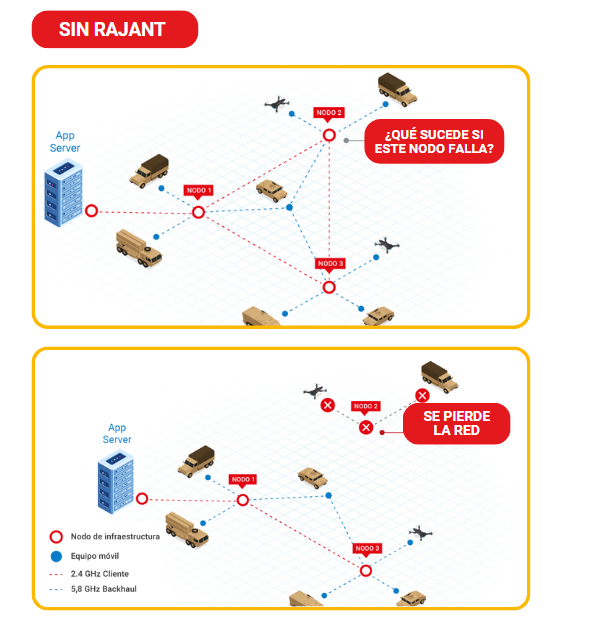 SIN RAJANT

App Server

NODO 2

¿QUÉ SUCEDE SI ESTE NODO FALLA?

NODO 1

NODO 3

App Server

NODO 2

SE PIERDE LA RED

NODO 1

NODO 3

Nodo de infraestructura

Equipo móvil

2.4 GHz Cliente

5,8 GHz Backhaul